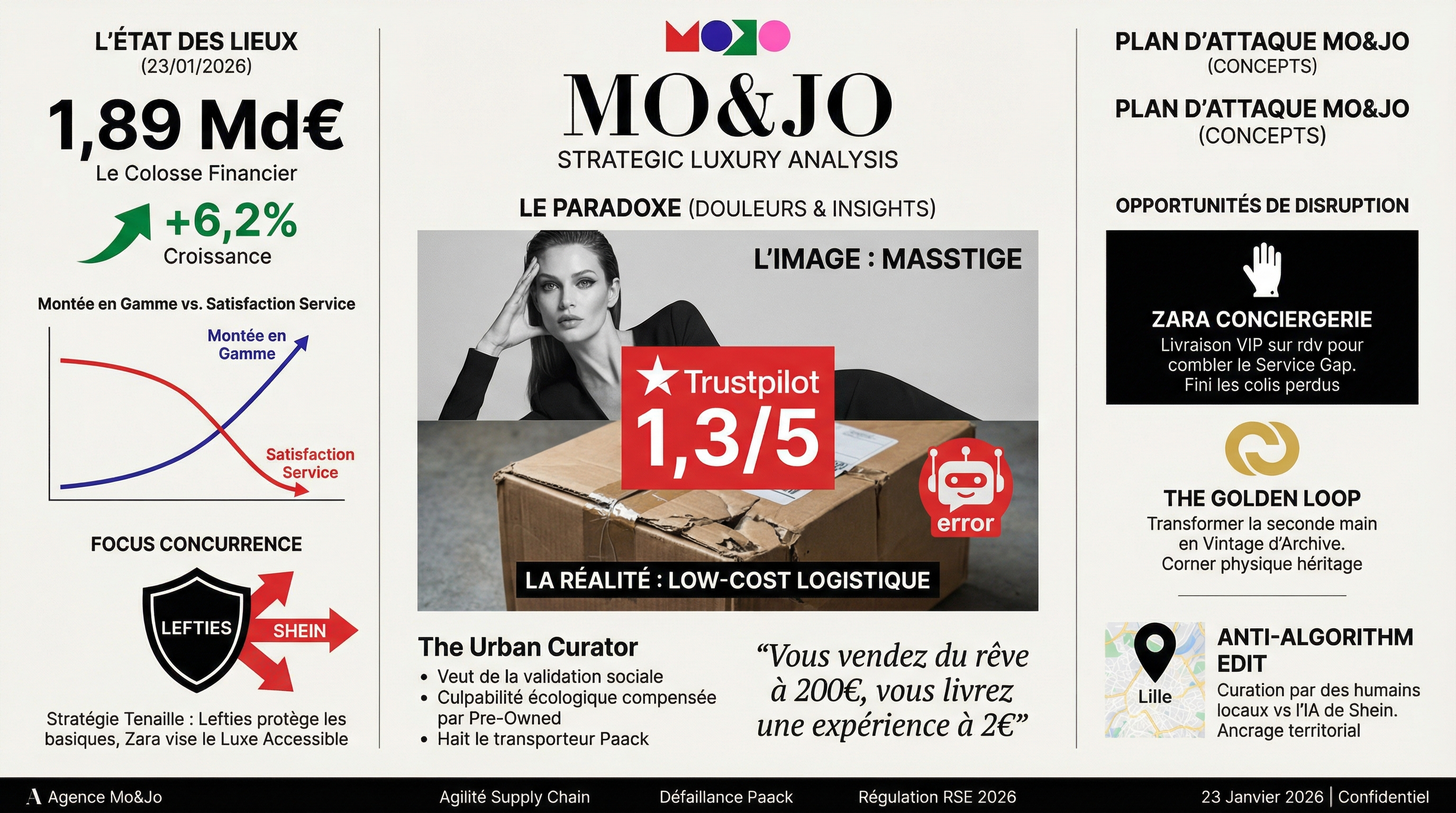 L'ÉTAT DES LIEUX
(23/01/2026)

1,89 Md€
Le Colosse Financier

+6,2%
Croissance

Montée en Gamme vs. Satisfaction Service

Montée en Gamme

Satisfaction Service

FOCUS CONCURRENCE

LEFTIES

SHEIN

Stratégie Tenaille : Lefties protège les basiques, Zara vise le Luxe Accessible

MO&JO
STRATEGIC LUXURY ANALYSIS

LE PARADOXE (DOULEURS & INSIGHTS)

L'IMAGE : MASSTIGE

Trustpilot
1,3/5

error

LA RÉALITÉ : LOW-COST LOGISTIQUE

The Urban Curator
• Veut de la validation sociale
• Culpabilité écologique compensée par Pre-Owned
• Hait le transporteur Paack

"Vous vendez du rêve à 200€, vous livrez une expérience à 2€"

PLAN D'ATTAQUE MO&JO
(CONCEPTS)

PLAN D'ATTAQUE MO&JO
(CONCEPTS)

OPPORTUNITÉS DE DISRUPTION

ZARA CONCIERGERIE
Livraison VIP sur rdv pour combler le Service Gap. Fini les colis perdus

THE GOLDEN LOOP
Transformer la seconde main en Vintage d'Archive. Corner physique héritage

Lille

ANTI-ALGORITHM EDIT
Curation par des humains locaux vs l'IA de Shein. Ancrage territorial

A Agence Mo&Jo    Agilité Supply Chain    Défaillance Paack    Régulation RSE 2026    23 Janvier 2026 | Confidentiel